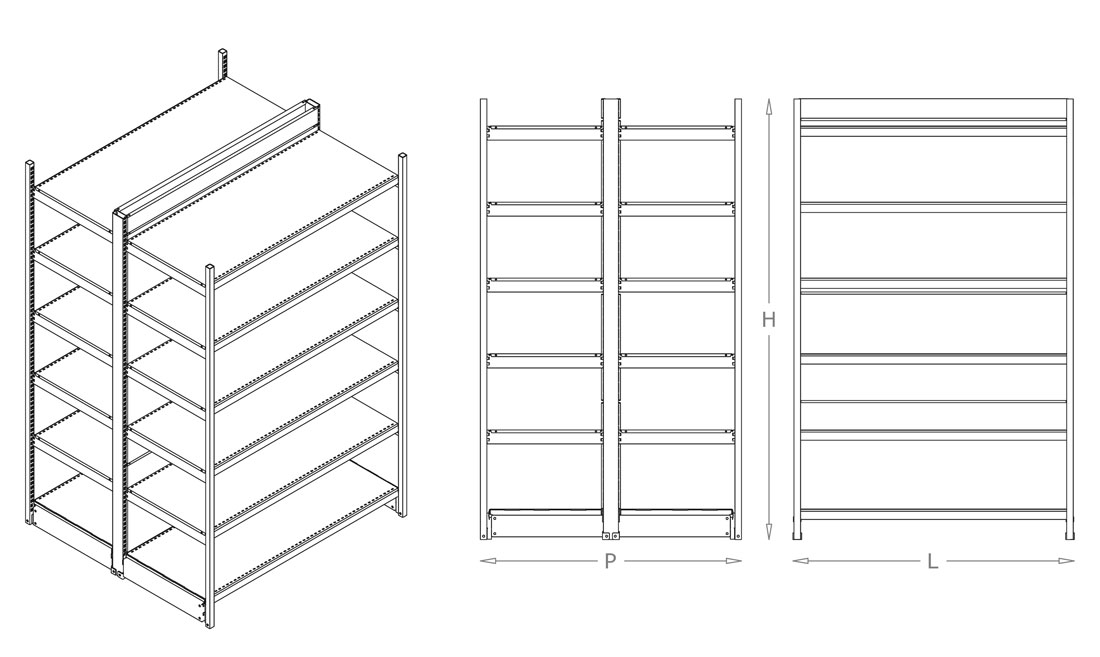 H

P

L